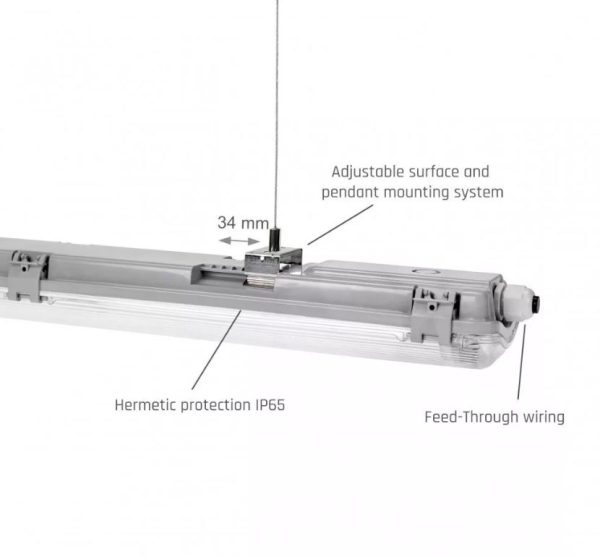 Adjustable surface and pendant mounting system

34 mm

Hermetic protection IP65

Feed-Through wiring